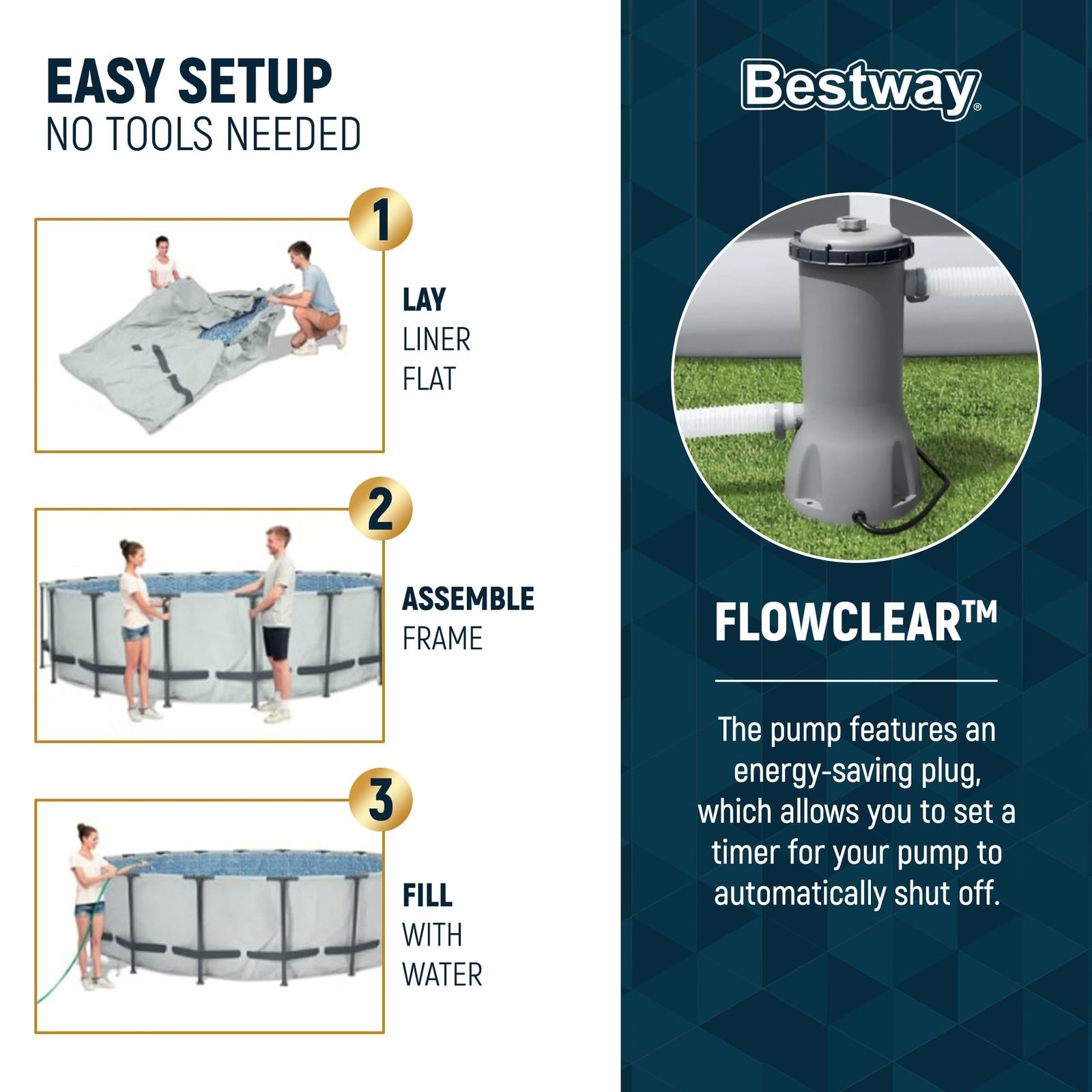 EASY SETUP
NO TOOLS NEEDED

1

LAY
LINER
FLAT

2

ASSEMBLE
FRAME

3

FILL
WITH
WATER

Bestway®

FLOWCLEAR™

The pump features an energy-saving plug, which allows you to set a timer for your pump to automatically shut off.