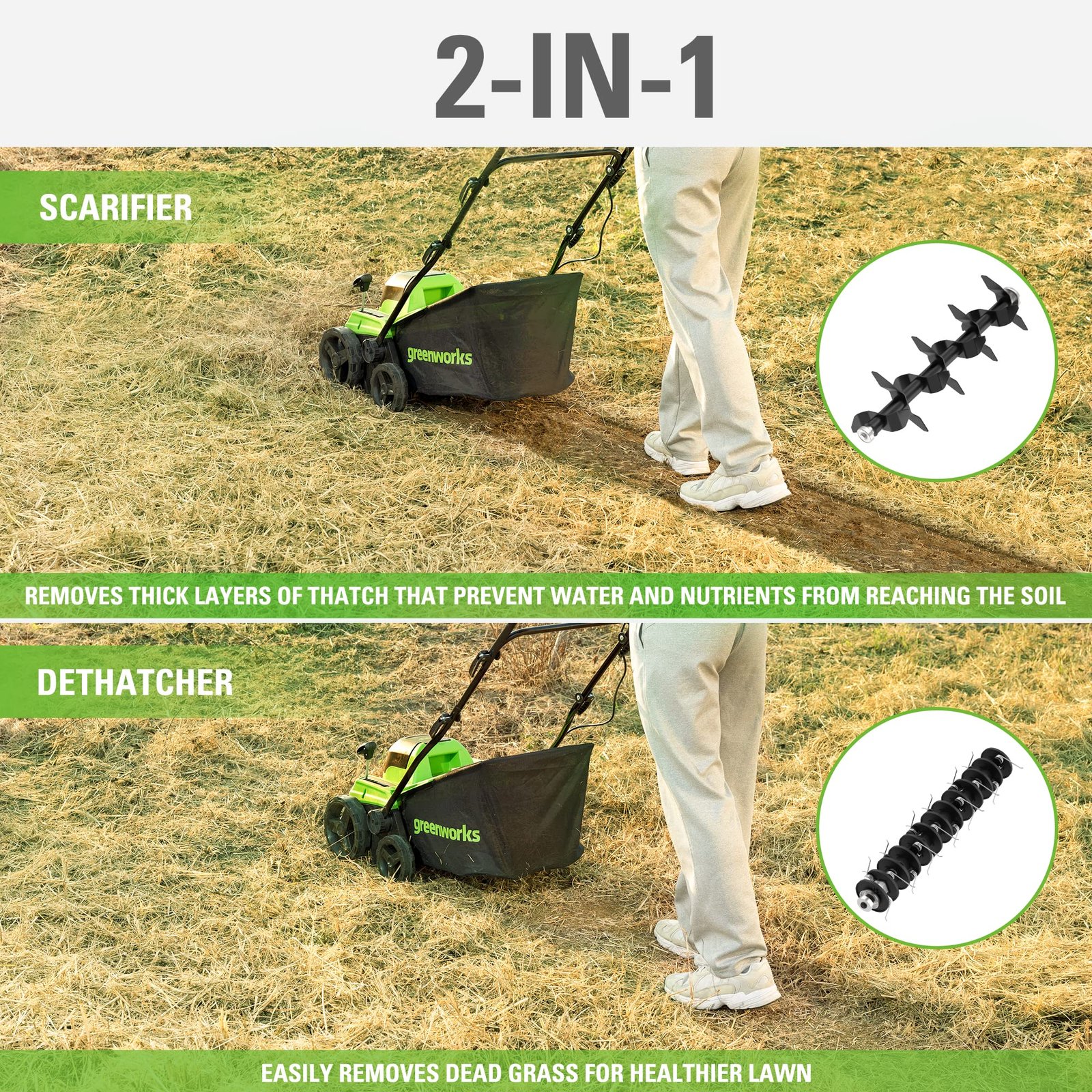 2-IN-1

SCARIFIER

greenworks

REMOVES THICK LAYERS OF THATCH THAT PREVENT WATER AND NUTRIENTS FROM REACHING THE SOIL

DETHATCHER

greenworks

EASILY REMOVES DEAD GRASS FOR HEALTHIER LAWN